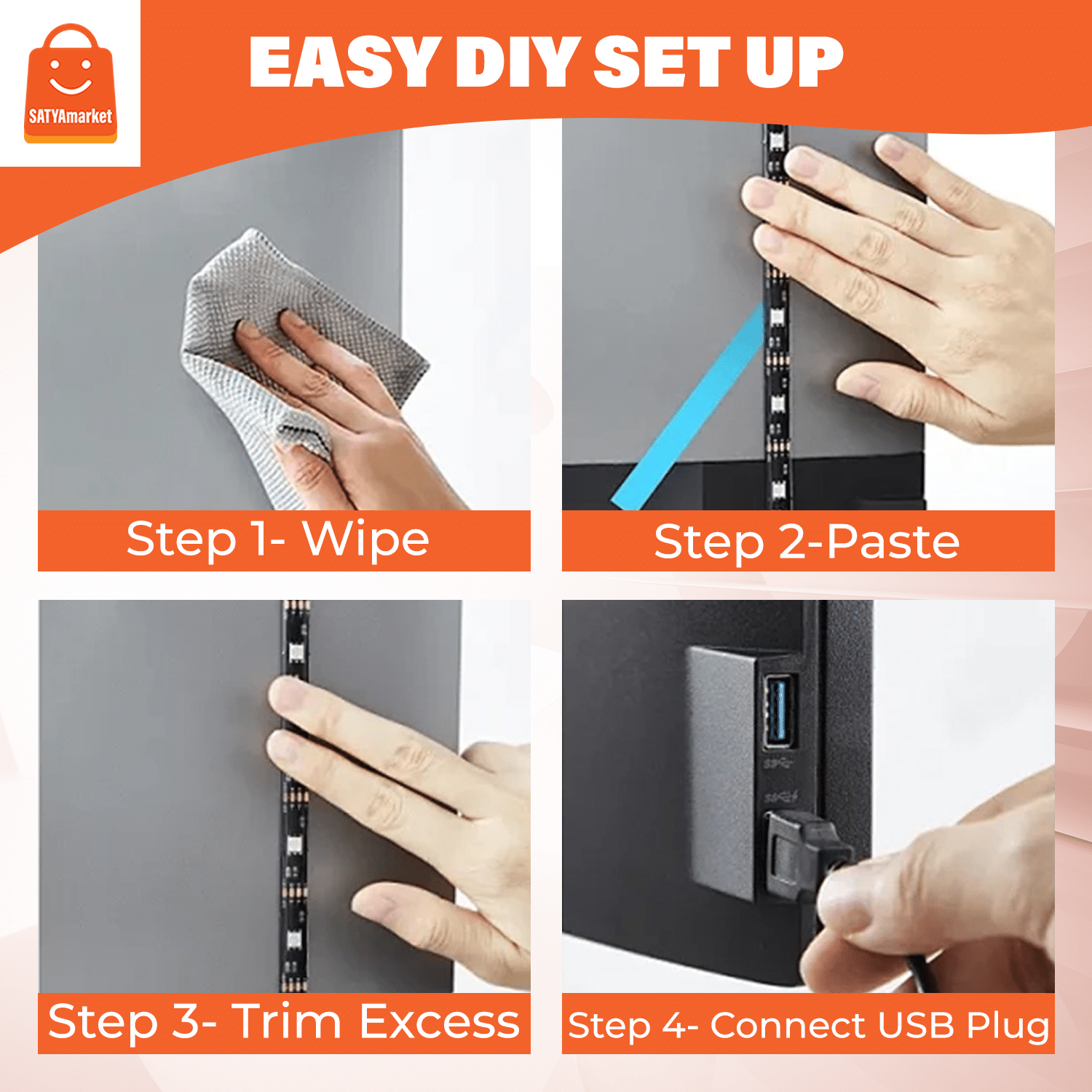 SATYAmarket

EASY DIY SET UP

Step 1- Wipe

Step 2-Paste

Step 3- Trim Excess

Step 4- Connect USB Plug