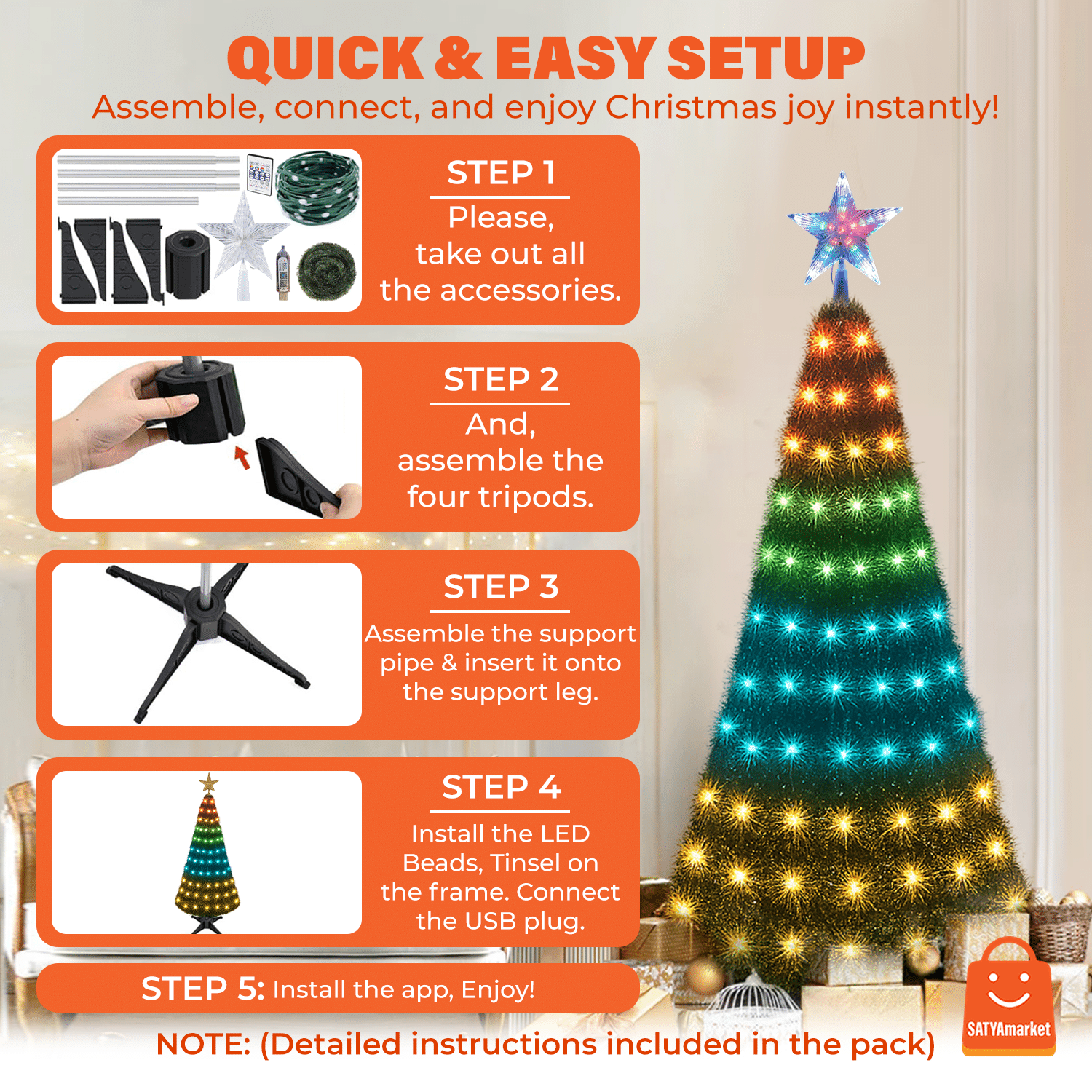 QUICK & EASY SETUP

Assemble, connect, and enjoy Christmas joy instantly!

STEP 1

Please, take out all the accessories.

STEP 2

And, assemble the four tripods.

STEP 3

Assemble the support pipe & insert it onto the support leg.

STEP 4

Install the LED Beads, Tinsel on the frame. Connect the USB plug.

STEP 5: Install the app, Enjoy!

NOTE: (Detailed instructions included in the pack)

SATYAmarket